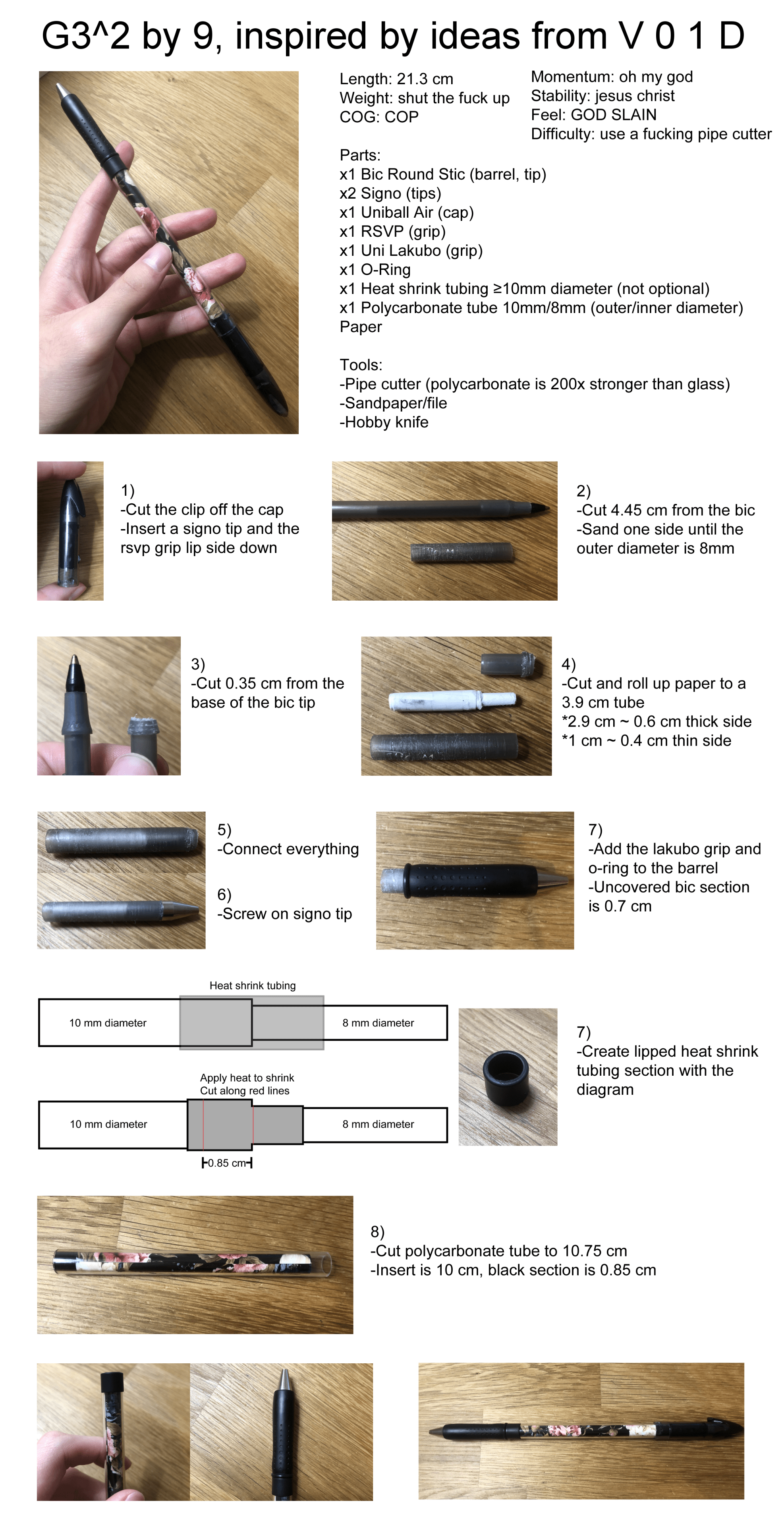 G3^2 by 9, inspired by ideas from V 0 1 D

Length: 21.3 cm
Weight: shut the fuck up
COG: COP

Momentum: oh my god
Stability: jesus christ
Feel: GOD SLAIN
Difficulty: use a fucking pipe cutter

Parts:
x1 Bic Round Stic (barrel, tip)
x2 Signo (tips)
x1 Uniball Air (cap)
x1 RSVP (grip)
x1 Uni Lakubo (grip)
x1 O-Ring
x1 Heat shrink tubing ≥10mm diameter (not optional)
x1 Polycarbonate tube 10mm/8mm (outer/inner diameter)
Paper

Tools:
-Pipe cutter (polycarbonate is 200x stronger than glass)
-Sandpaper/file
-Hobby knife

1)
-Cut the clip off the cap
-Insert a signo tip and the rsvp grip lip side down

2)
-Cut 4.45 cm from the bic
-Sand one side until the outer diameter is 8mm

3)
-Cut 0.35 cm from the base of the bic tip

4)
-Cut and roll up paper to a 3.9 cm tube
*2.9 cm ~ 0.6 cm thick side
*1 cm ~ 0.4 cm thin side

5)
-Connect everything

6)
-Screw on signo tip

7)
-Add the lakubo grip and o-ring to the barrel
-Uncovered bic section is 0.7 cm

Heat shrink tubing
10 mm diameter
8 mm diameter

Apply heat to shrink
Cut along red lines
10 mm diameter
8 mm diameter
0.85 cm

7)
-Create lipped heat shrink tubing section with the diagram

8)
-Cut polycarbonate tube to 10.75 cm
-Insert is 10 cm, black section is 0.85 cm